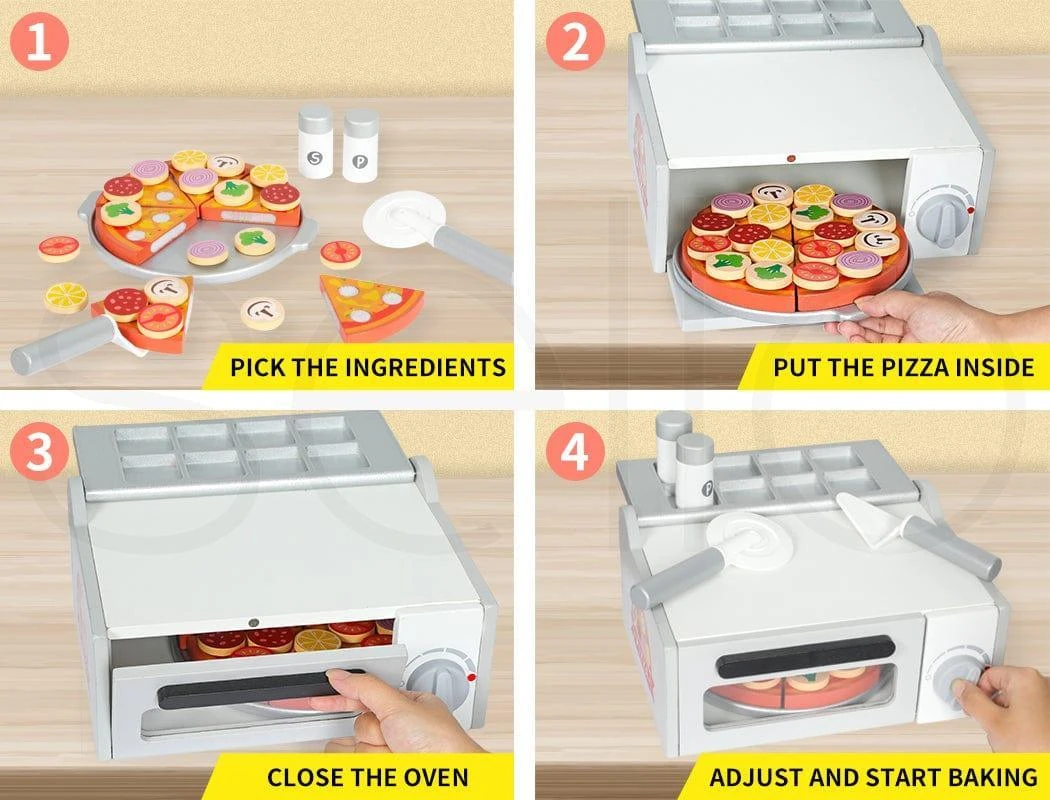 1

S P

PICK THE INGREDIENTS

2

PUT THE PIZZA INSIDE

3

CLOSE THE OVEN

4

P

ADJUST AND START BAKING