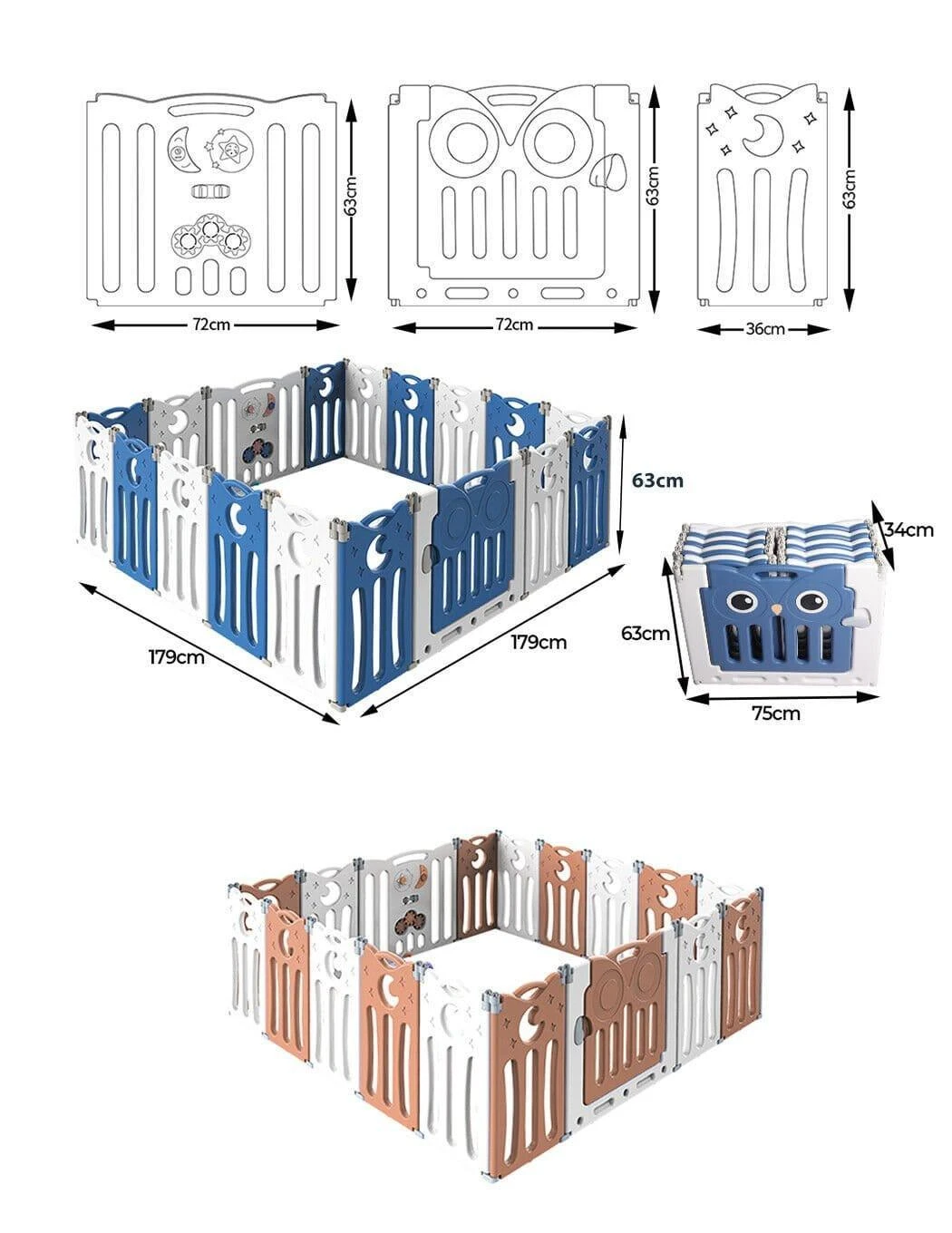 63cm
72cm
63cm
72cm
63cm
36cm
63cm
179cm
179cm
34cm
63cm
75cm