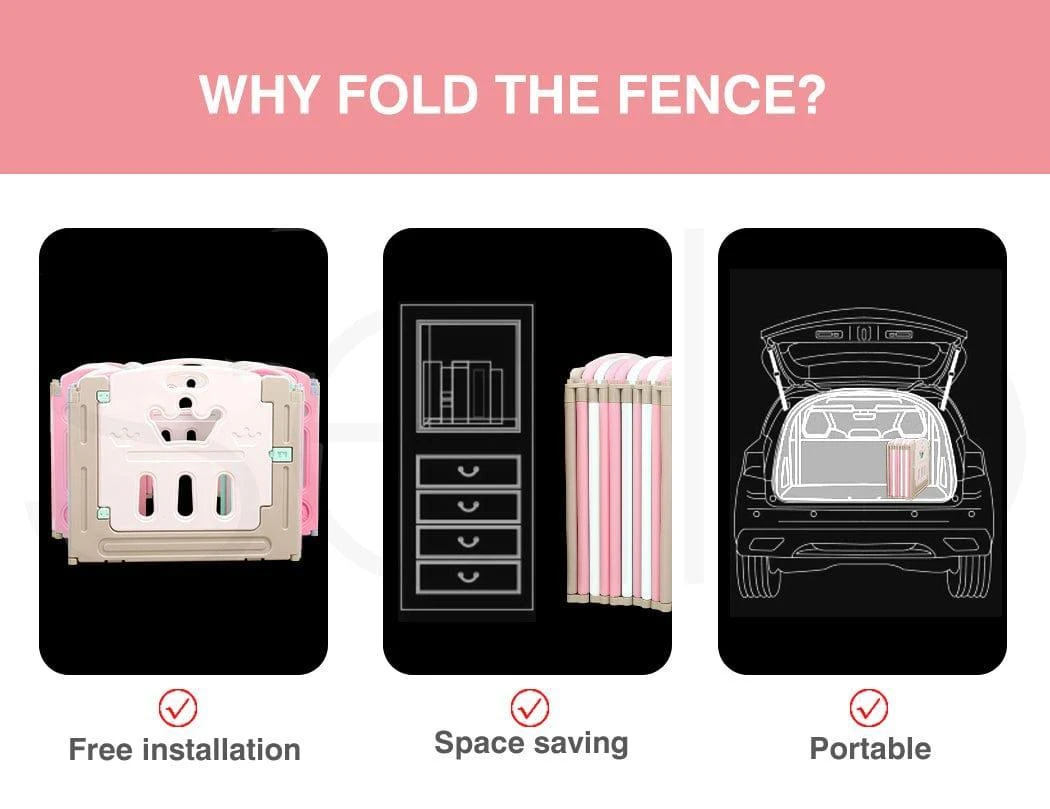 WHY FOLD THE FENCE?

Free installation

Space saving

Portable